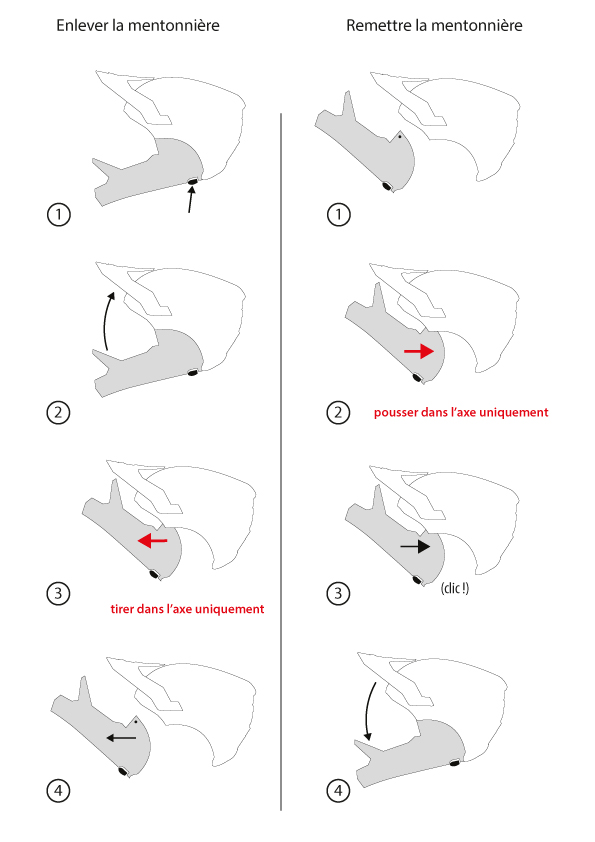 Enlever la mentonnière

①

②

③

tirer dans l'axe uniquement

④

Remettre la mentonnière

①

②

pousser dans l'axe uniquement

③

(clic !)

④